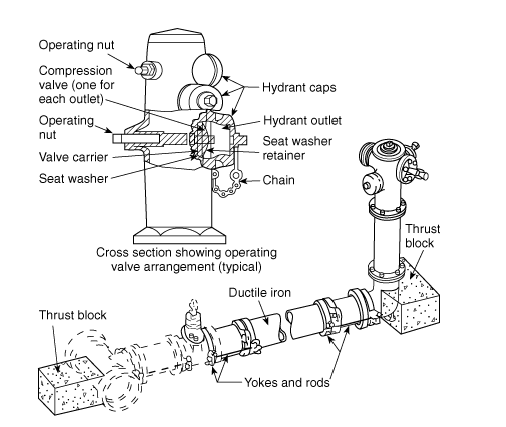 Operating nut

Compression valve (one for each outlet)

Operating nut

Valve carrier

Seat washer

Hydrant caps

Hydrant outlet

Seat washer retainer

Chain

Cross section showing operating valve arrangement (typical)

Thrust block

Ductile iron

Thrust block

Yokes and rods