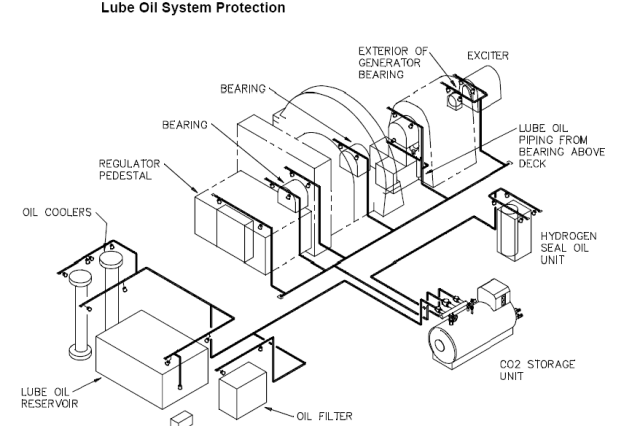 Lube Oil System Protection

EXTERIOR OF GENERATOR BEARING

EXCITER

BEARING

BEARING

LUBE OIL PIPING FROM BEARING ABOVE DECK

REGULATOR PEDESTAL

OIL COOLERS

HYDROGEN SEAL OIL UNIT

CO2 STORAGE UNIT

LUBE OIL RESERVOIR

OIL FILTER